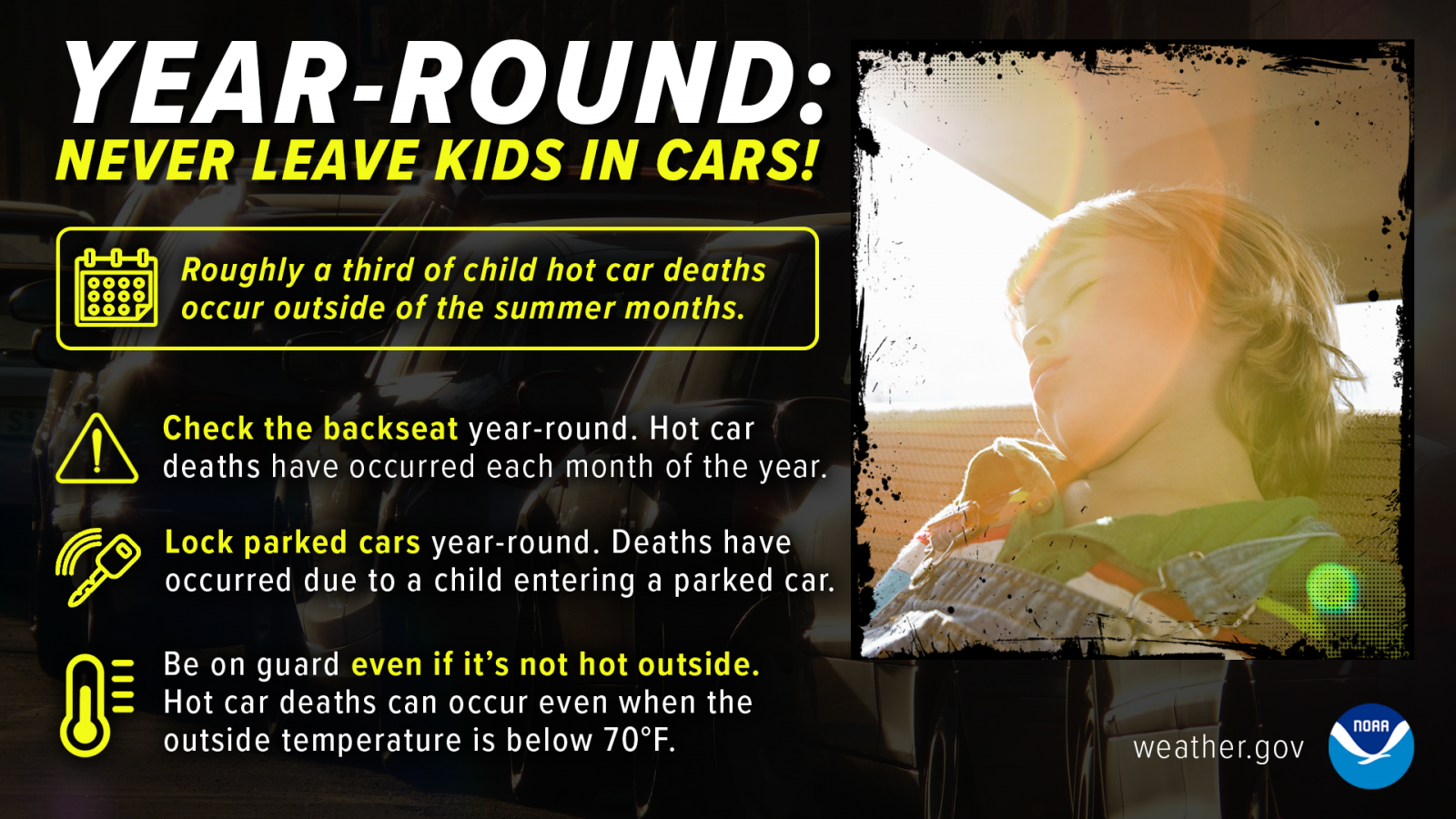 YEAR-ROUND:
NEVER LEAVE KIDS IN CARS!

Roughly a third of child hot car deaths occur outside of the summer months.

Check the backseat year-round. Hot car deaths have occurred each month of the year.

Lock parked cars year-round. Deaths have occurred due to a child entering a parked car.

Be on guard even if it's not hot outside. Hot car deaths can occur even when the outside temperature is below 70°F.

weather.gov

NOAA